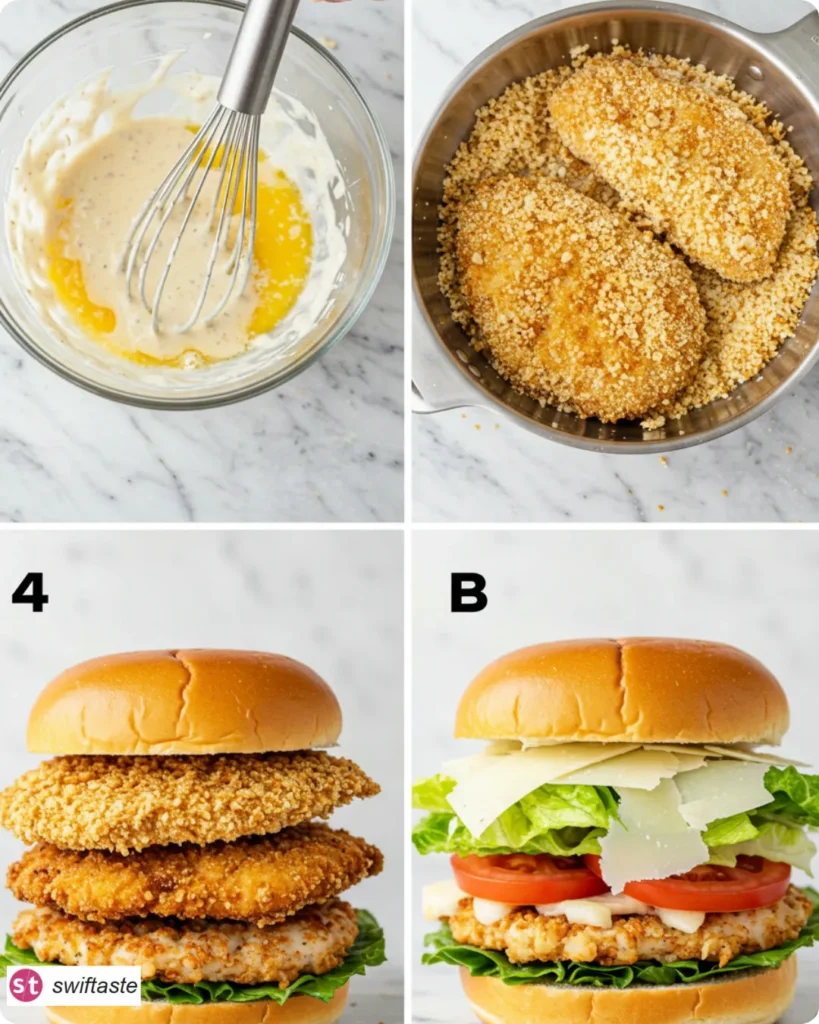 4

B

st swiftaste